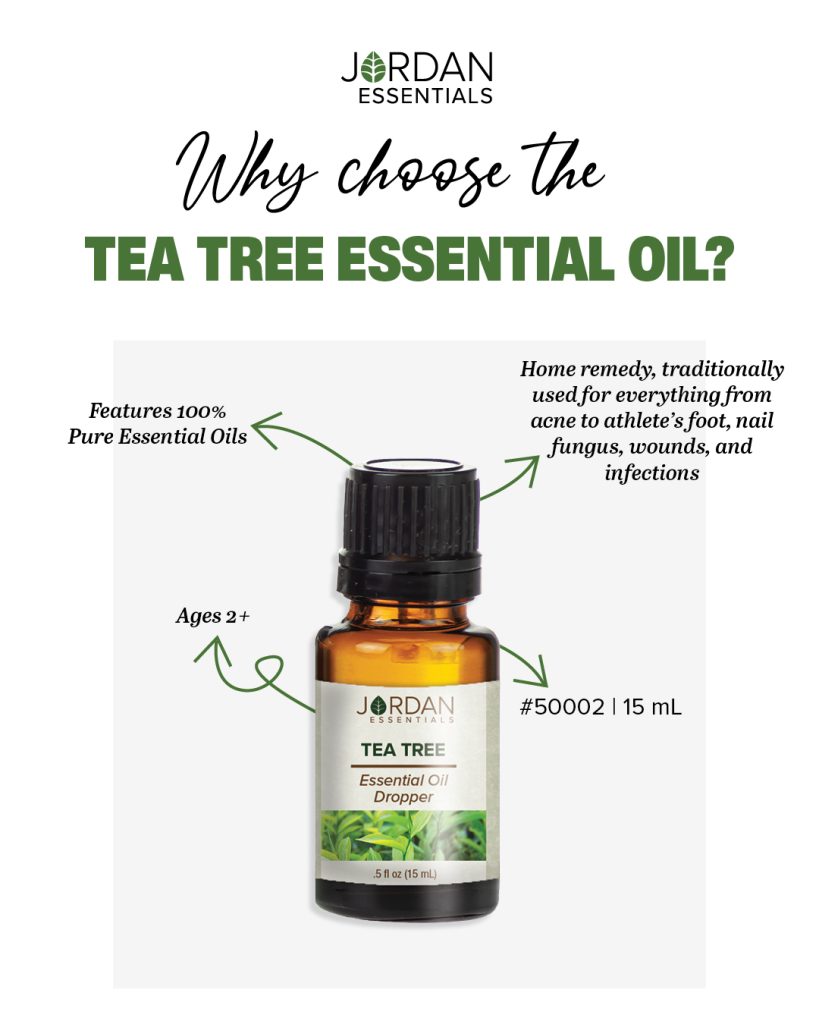 JORDAN
ESSENTIALS

Why choose the
TEA TREE ESSENTIAL OIL?

Features 100% Pure Essential Oils

Home remedy, traditionally used for everything from acne to athlete's foot, nail fungus, wounds, and infections

Ages 2+

#50002 | 15 mL

JORDAN
ESSENTIALS

TEA TREE

Essential Oil Dropper

.5 fl oz (15 mL)